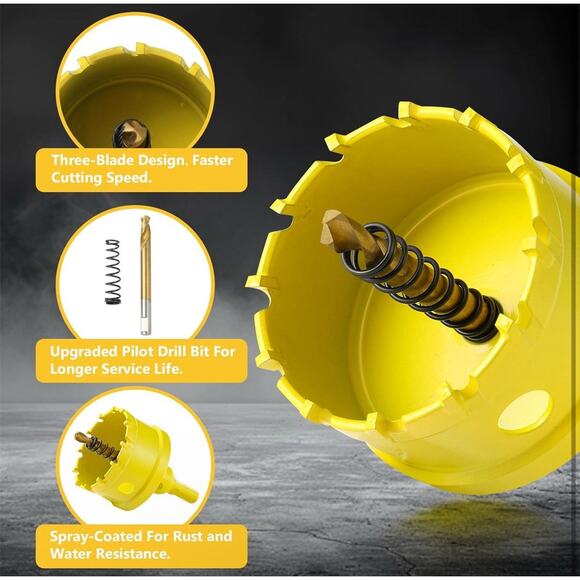 Three-Blade Design, Faster Cutting Speed.

Upgraded Pilot Drill Bit For Longer Service Life.

Spray-Coated For Rust and Water Resistance.